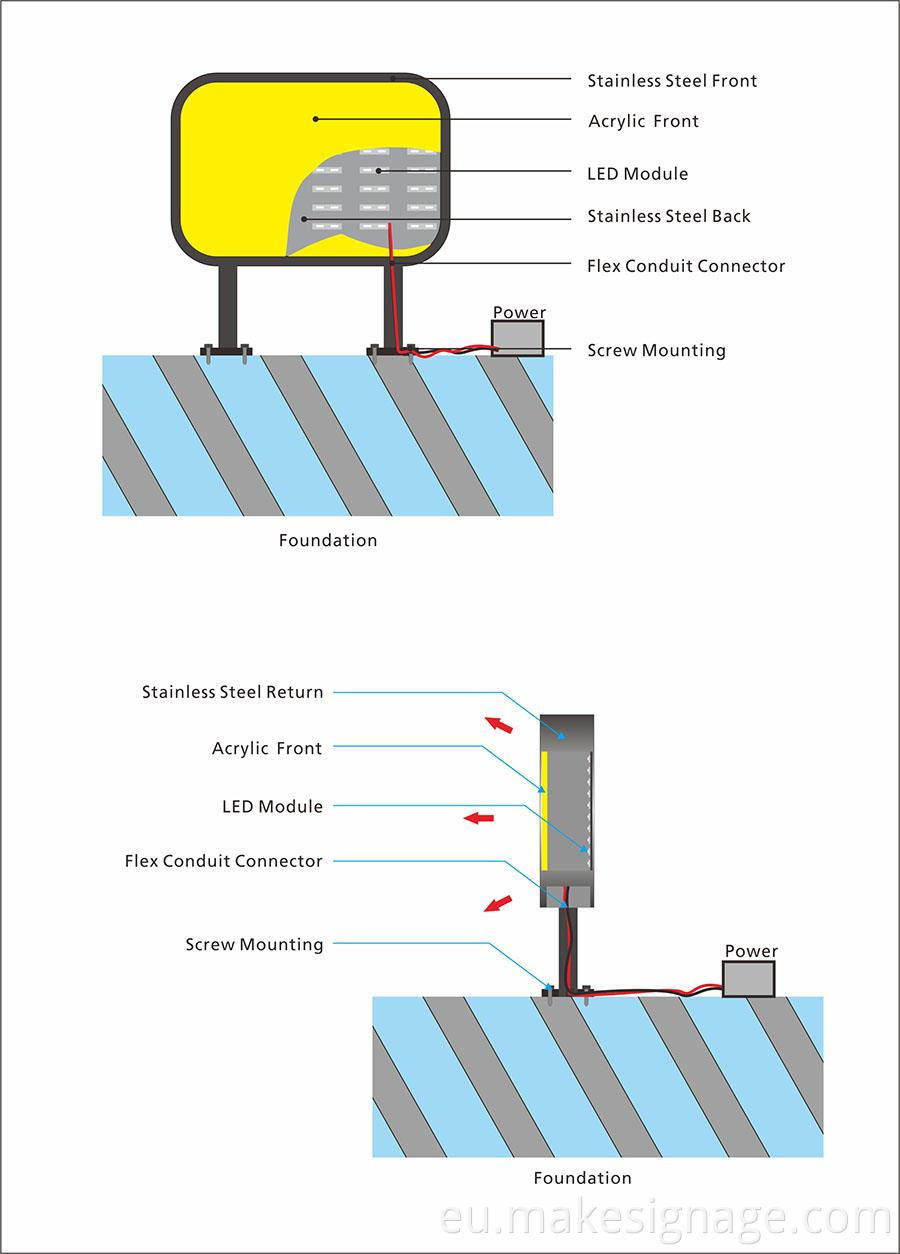 Stainless Steel Front
Acrylic Front
LED Module
Stainless Steel Back
Flex Conduit Connector
Power
Screw Mounting
Foundation

Stainless Steel Return
Acrylic Front
LED Module
Flex Conduit Connector
Screw Mounting
Power
Foundation

eu.makesignage.com